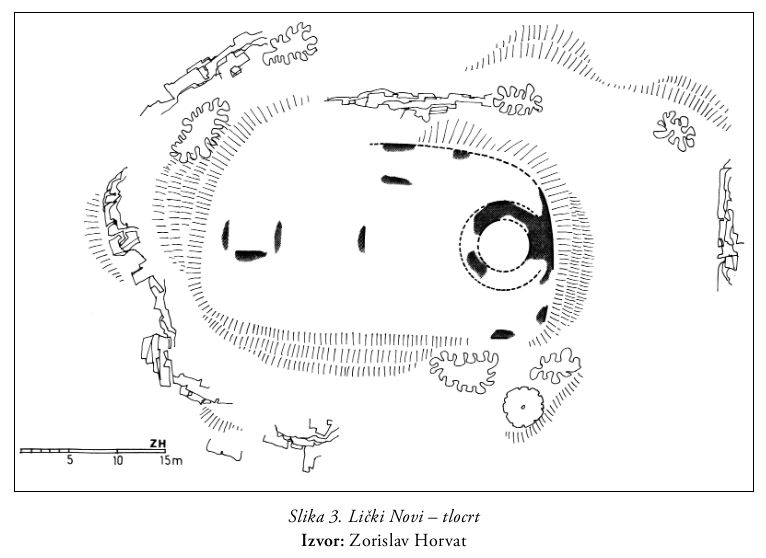 ZH
5
10
15m

Slika 3. Lički Novi – tlocrt
Izvor: Zorislav Horvat